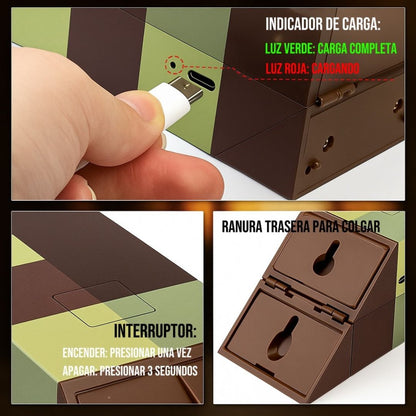 INDICADOR DE CARGA:
LUZ VERDE: CARGA COMPLETA
LUZ ROJA: CARGANDO

INTERRUPTOR:
ENCENDER: PRESIONAR UNA VEZ
APAGAR: PRESIONAR 3 SEGUNDOS

RANURA TRASERA PARA COLGAR